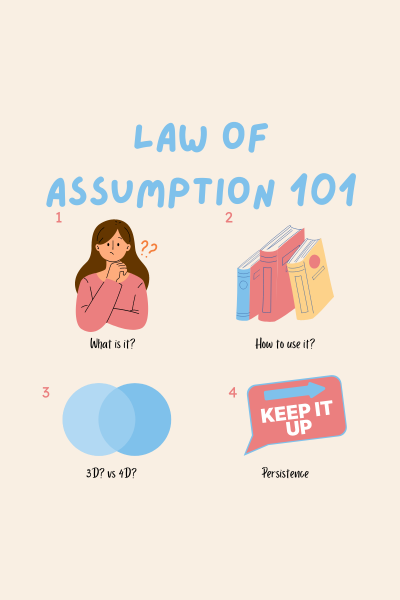 LAW OF ASSUMPTION 101

1

??

What is it?

2

How to use it?

3

3D? vs 4D?

4

KEEP IT UP

Persistence